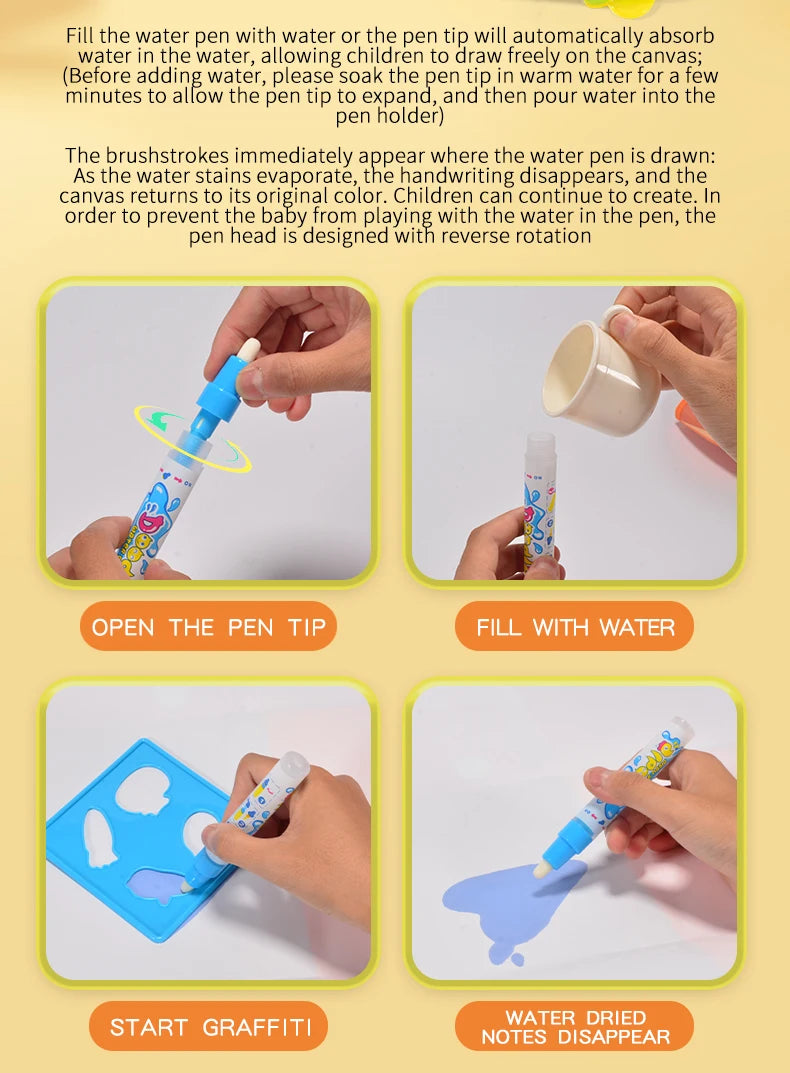 Fill the water pen with water or the pen tip will automatically absorb water in the water, allowing children to draw freely on the canvas; (Before adding water, please soak the pen tip in warm water for a few minutes to allow the pen tip to expand, and then pour water into the pen holder)

The brushstrokes immediately appear where the water pen is drawn: As the water stains evaporate, the handwriting disappears, and the canvas returns to its original color. Children can continue to create. In order to prevent the baby from playing with the water in the pen, the pen head is designed with reverse rotation

OPEN THE PEN TIP

FILL WITH WATER

START GRAFFITI

WATER DRIED NOTES DISAPPEAR